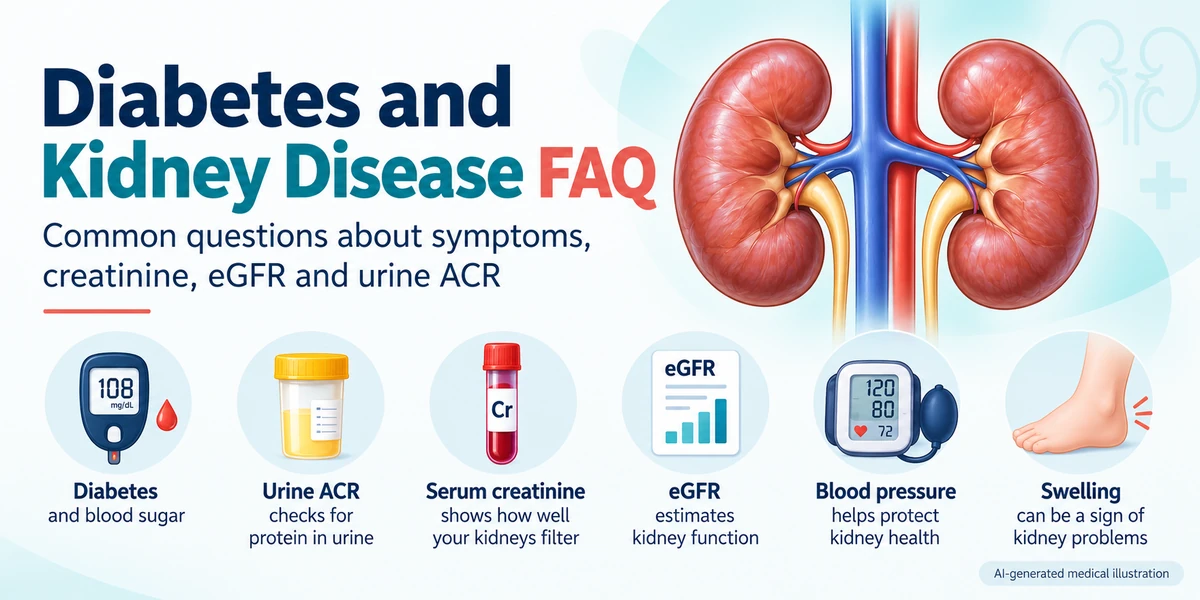 Diabetes and Kidney Disease FAQ

Common questions about symptoms, creatinine, eGFR and urine ACR

108
mg/dL

Diabetes
and blood sugar

Urine ACR
checks for protein in urine

Cr

Serum creatinine
shows how well your kidneys filter

eGFR

eGFR
estimates kidney function

120
80
72

Blood pressure
helps protect kidney health

Swelling
can be a sign of kidney problems

AI-generated medical illustration